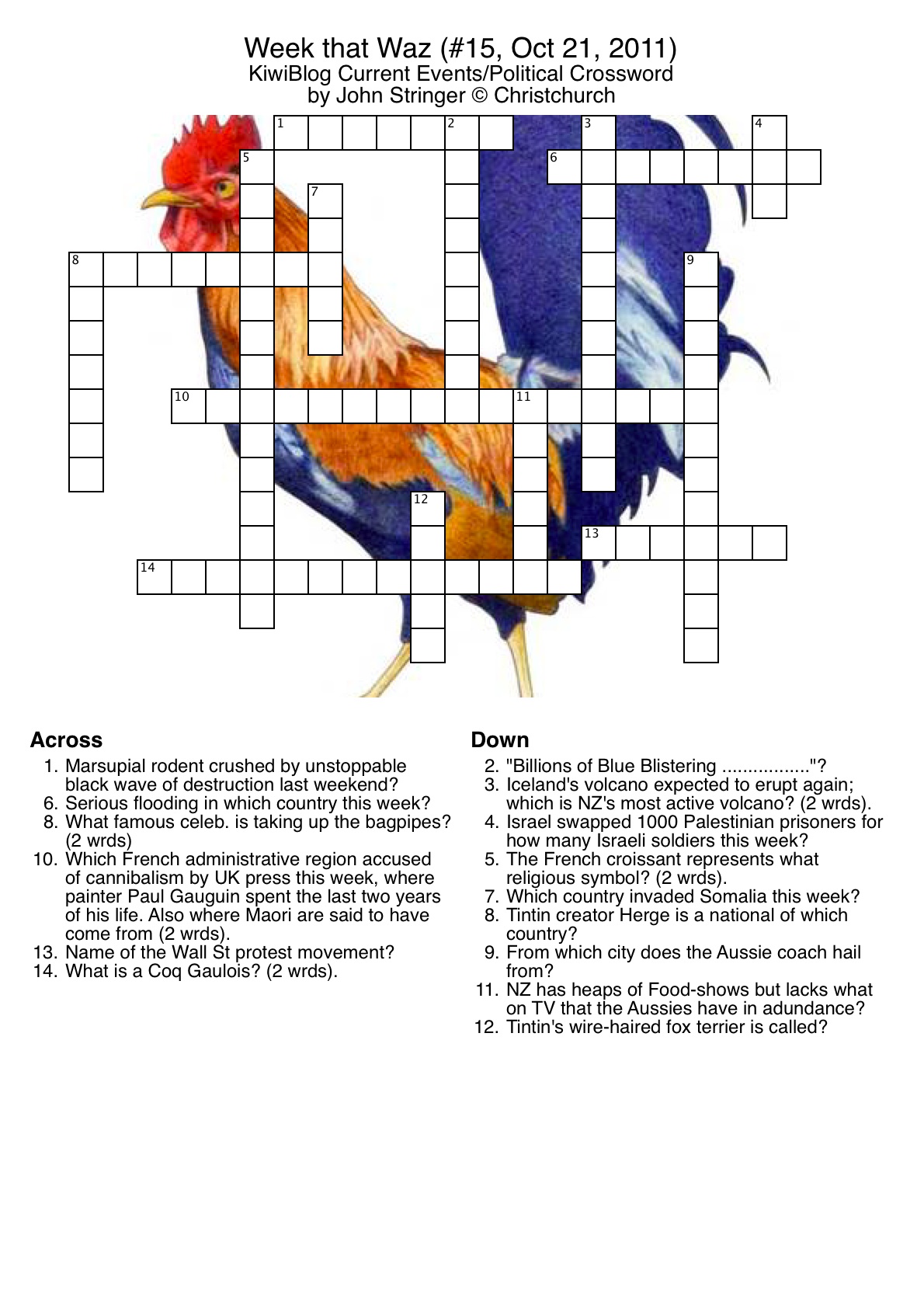 Week that Waz (#15, Oct 21, 2011)
KiwiBlog Current Events/Political Crossword
by John Stringer © Christchurch

1 2 3 4 5 6 7 8 9 10 11 12 13 14

Across
1. Marsupial rodent crushed by unstoppable black wave of destruction last weekend?
6. Serious flooding in which country this week?
8. What famous celeb. is taking up the bagpipes? (2 wrds)
10. Which French administrative region accused of cannibalism by UK press this week, where painter Paul Gauguin spent the last two years of his life. Also where Maori are said to have come from (2 wrds).
13. Name of the Wall St protest movement?
14. What is a Coq Gaulois? (2 wrds).

Down
2. "Billions of Blue Blistering ................."?
3. Iceland's volcano expected to erupt again; which is NZ's most active volcano? (2 wrds).
4. Israel swapped 1000 Palestinian prisoners for how many Israeli soldiers this week?
5. The French croissant represents what religious symbol? (2 wrds).
7. Which country invaded Somalia this week?
8. Tintin creator Herge is a national of which country?
9. From which city does the Aussie coach hail from?
11. NZ has heaps of Food-shows but lacks what on TV that the Aussies have in adundance?
12. Tintin's wire-haired fox terrier is called?