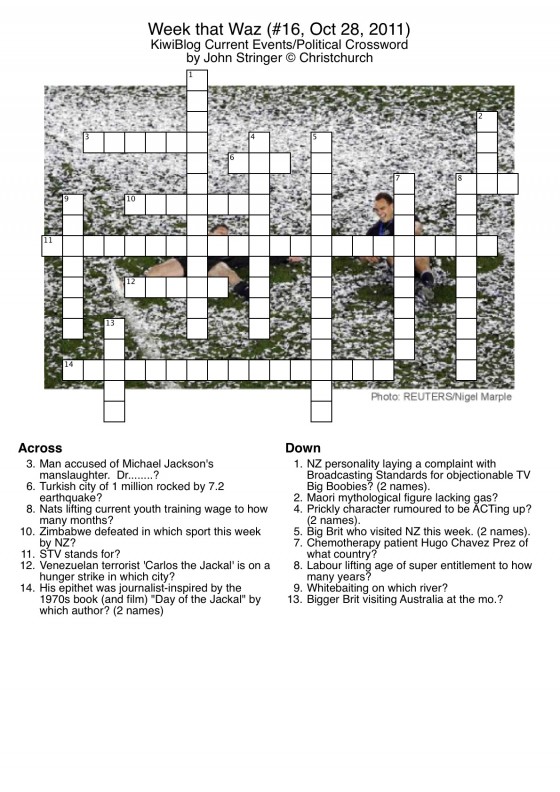 Week that Waz (#16, Oct 28, 2011)
KiwiBlog Current Events/Political Crossword
by John Stringer © Christchurch

1
2
3
4
5
6
7
8
9
10
11
12
13
14

Photo: REUTERS/Nigel Marple

Across
3. Man accused of Michael Jackson's manslaughter. Dr........?
6. Turkish city of 1 million rocked by 7.2 earthquake?
8. Nats lifting current youth training wage to how many months?
10. Zimbabwe defeated in which sport this week by NZ?
11. STV stands for?
12. Venezuelan terrorist 'Carlos the Jackal' is on a hunger strike in which city?
14. His epithet was journalist-inspired by the 1970s book (and film) "Day of the Jackal" by which author? (2 names)

Down
1. NZ personality laying a complaint with Broadcasting Standards for objectionable TV Big Boobies? (2 names).
2. Maori mythological figure lacking gas?
4. Prickly character rumoured to be ACTing up? (2 names).
5. Big Brit who visited NZ this week. (2 names).
7. Chemotherapy patient Hugo Chavez Prez of what country?
8. Labour lifting age of super entitlement to how many years?
9. Whitebaiting on which river?
13. Bigger Brit visiting Australia at the mo.?